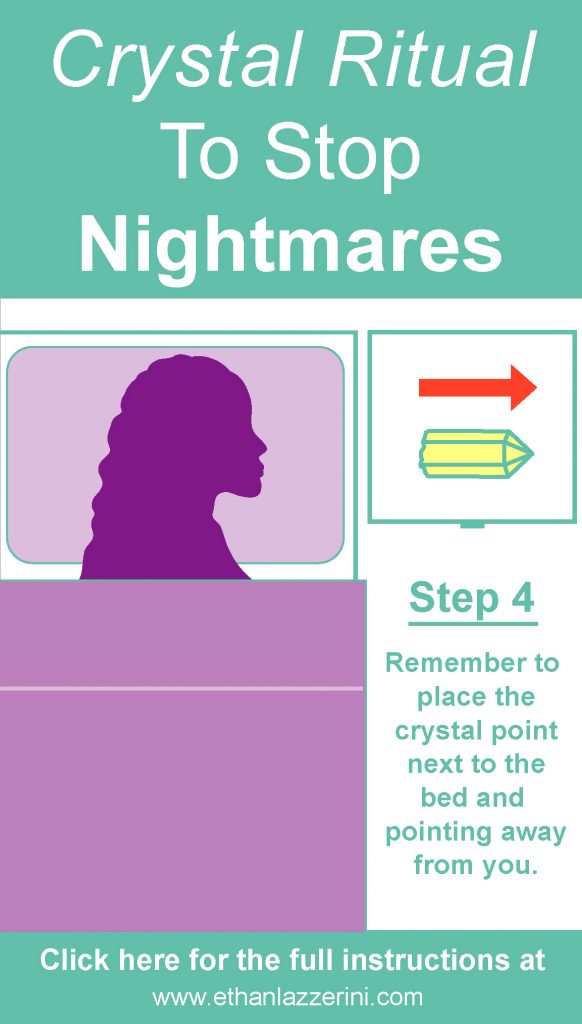 Crystal Ritual To Stop Nightmares

Step 4

Remember to place the crystal point next to the bed and pointing away from you.

Click here for the full instructions at www.ethanlazzerini.com